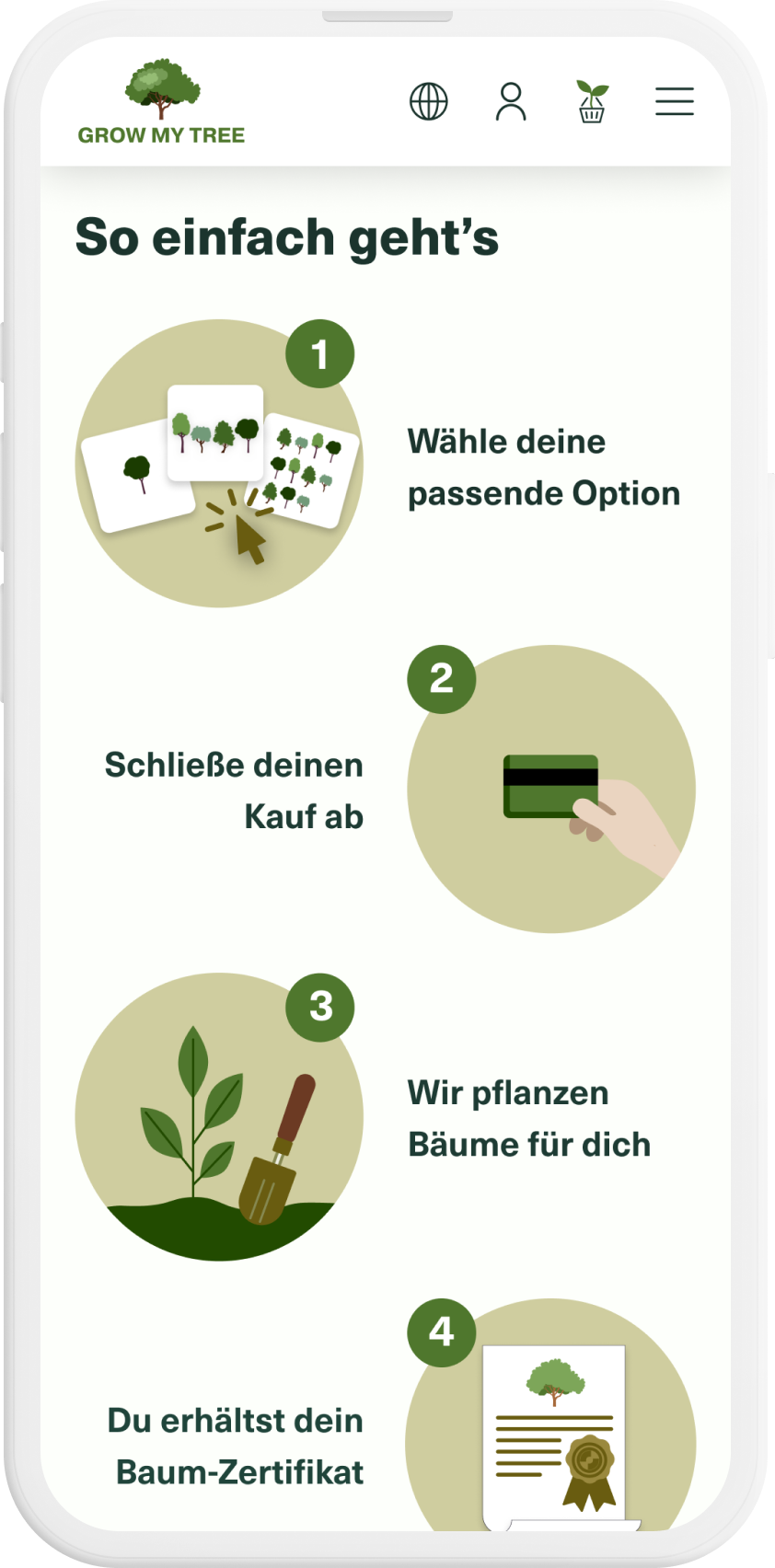 GROW MY TREE

So einfach geht's

1

Wähle deine passende Option

2

Schließe deinen Kauf ab

3

Wir pflanzen Bäume für dich

4

Du erhältst dein Baum-Zertifikat